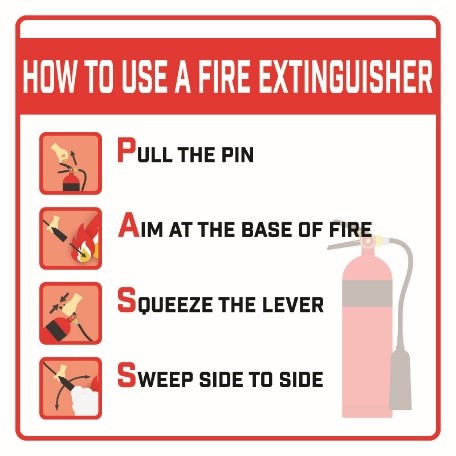 HOW TO USE A FIRE EXTINGUISHER

PULL THE PIN

AIM AT THE BASE OF FIRE

SQUEEZE THE LEVER

SWEEP SIDE TO SIDE